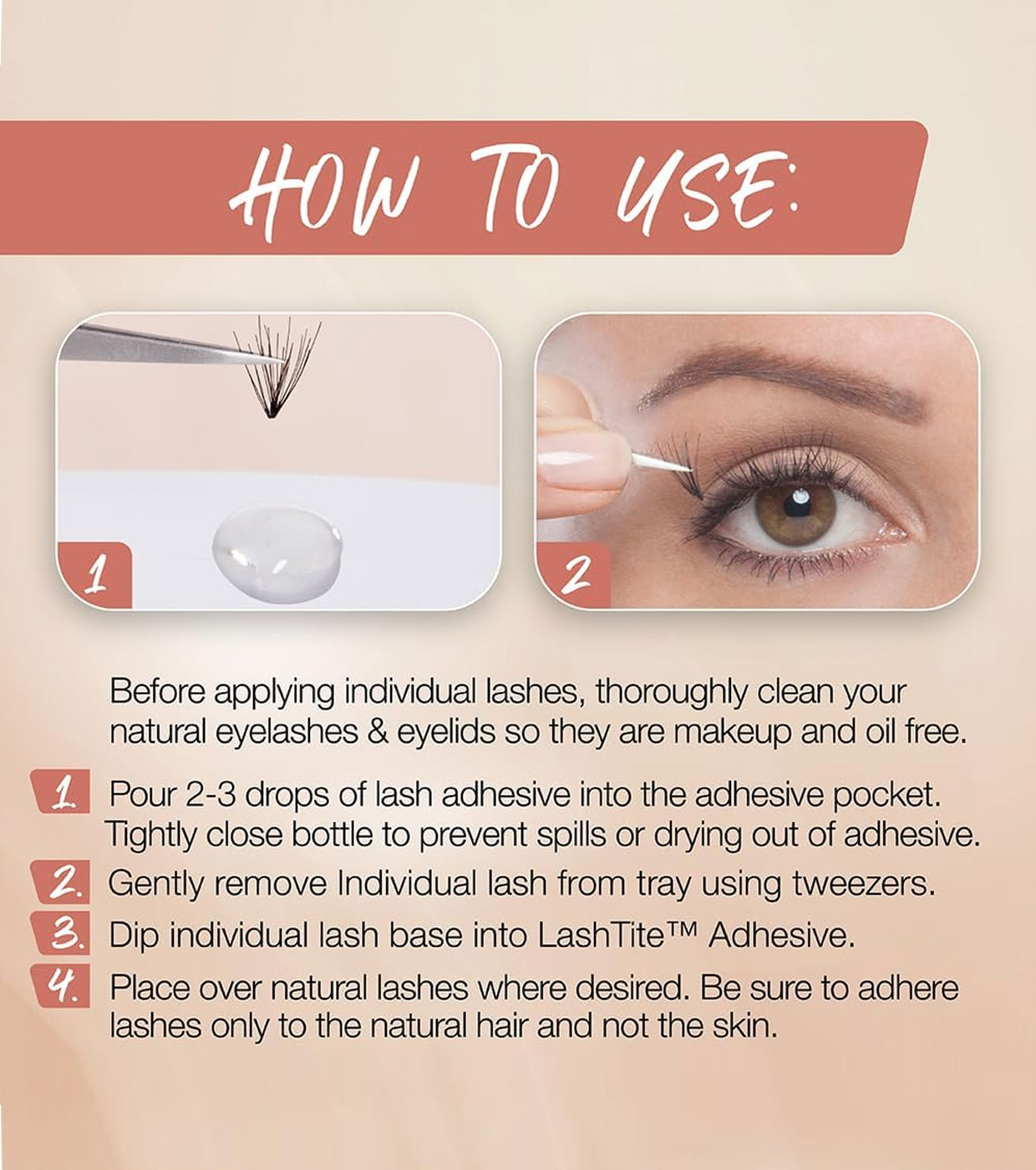 HOW TO USE:

1

2

Before applying individual lashes, thoroughly clean your natural eyelashes & eyelids so they are makeup and oil free.

1. Pour 2-3 drops of lash adhesive into the adhesive pocket. Tightly close bottle to prevent spills or drying out of adhesive.

2. Gently remove Individual lash from tray using tweezers.

3. Dip individual lash base into LashTite™ Adhesive.

4. Place over natural lashes where desired. Be sure to adhere lashes only to the natural hair and not the skin.