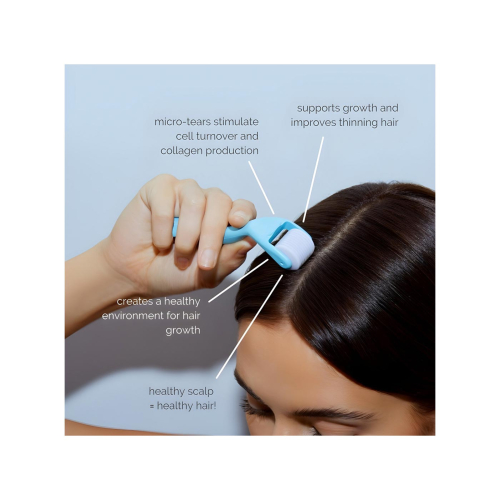 micro-tears stimulate cell turnover and collagen production

supports growth and improves thinning hair

creates a healthy environment for hair growth

healthy scalp = healthy hair!