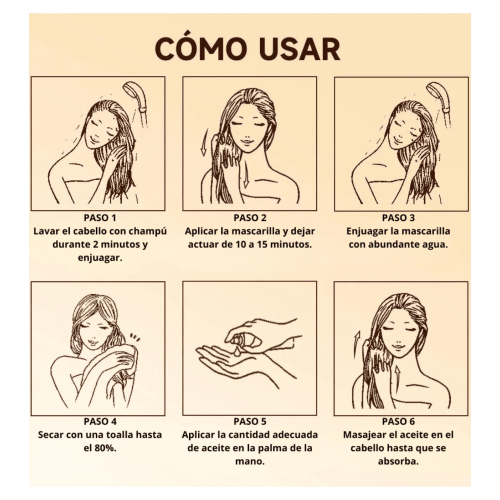 CÓMO USAR

PASO 1
Lavar el cabello con champú durante 2 minutos y enjuagar.

PASO 2
Aplicar la mascarilla y dejar actuar de 10 a 15 minutos.

PASO 3
Enjuagar la mascarilla con abundante agua.

PASO 4
Secar con una toalla hasta el 80%.

PASO 5
Aplicar la cantidad adecuada de aceite en la palma de la mano.

PASO 6
Masajear el aceite en el cabello hasta que se absorba.