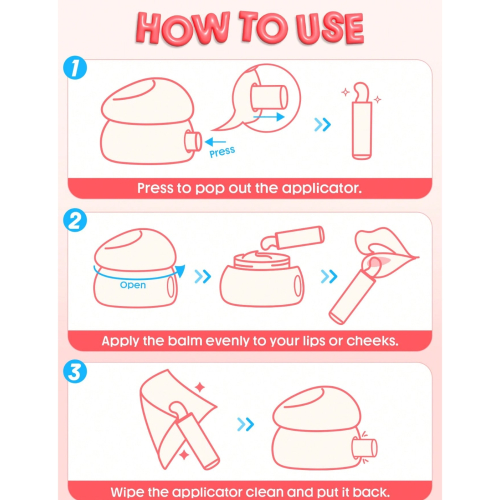 HOW TO USE

1

Press

Press to pop out the applicator.

2

Open

Apply the balm evenly to your lips or cheeks.

3

Wipe the applicator clean and put it back.