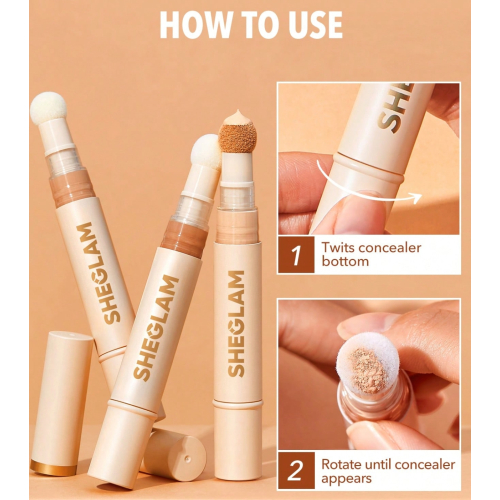 HOW TO USE

SHEGLAM

SHEGLAM

SHEGLAM

SH

1 Twits concealer bottom

2 Rotate until concealer appears